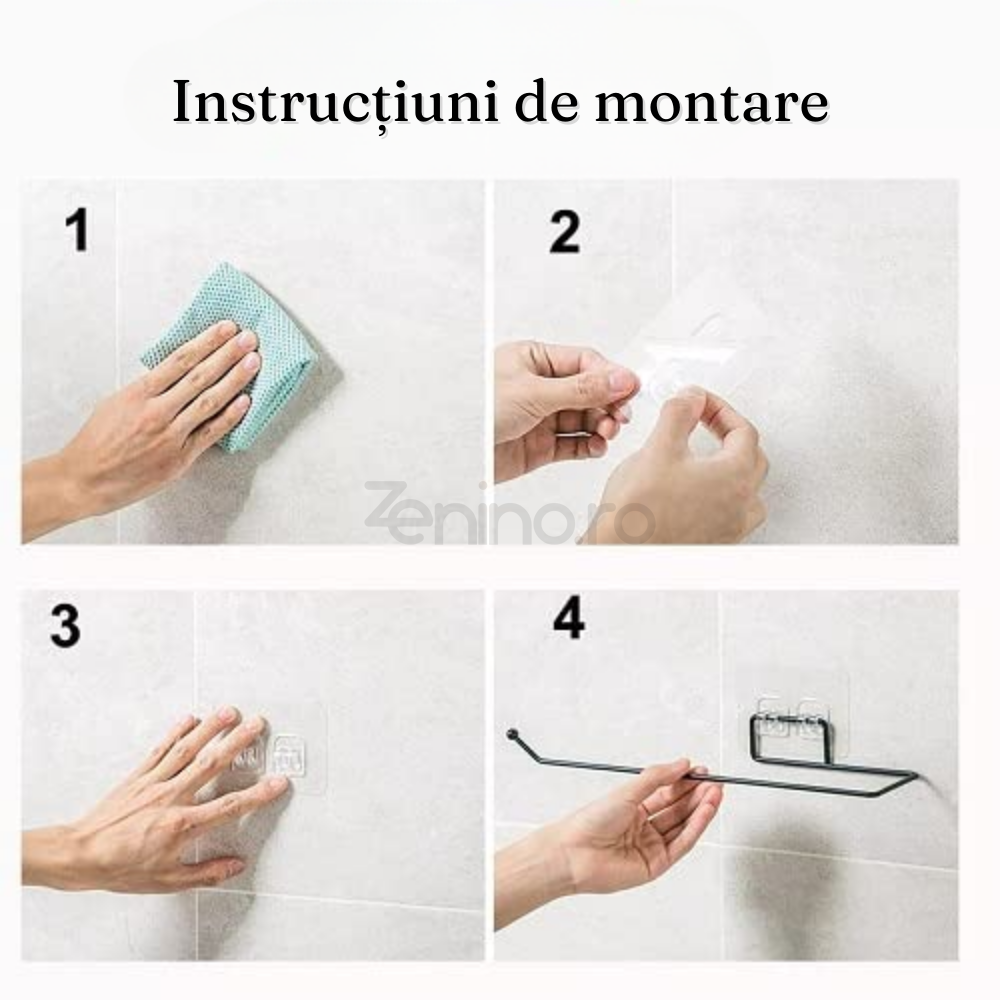 Instrucțiuni de montare

1

2

Zenino.ro

3

4