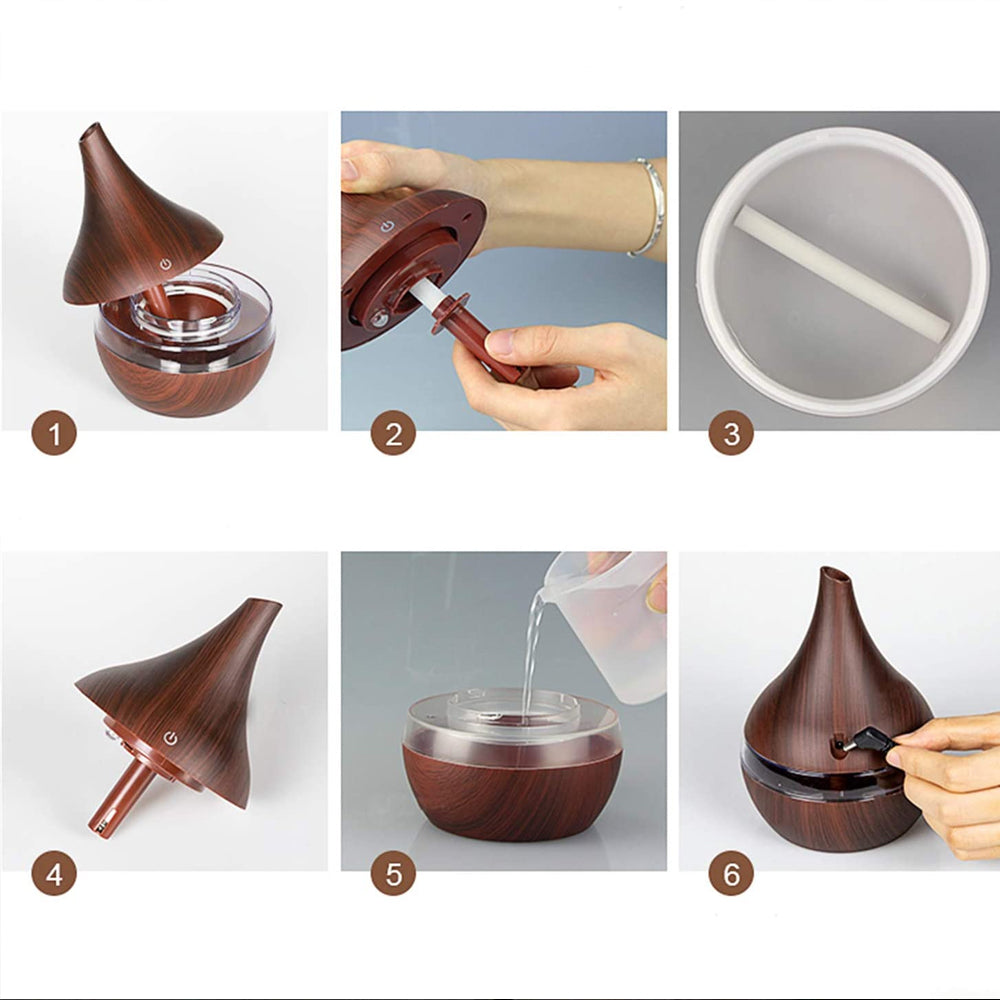 1
2
3
4
5
6