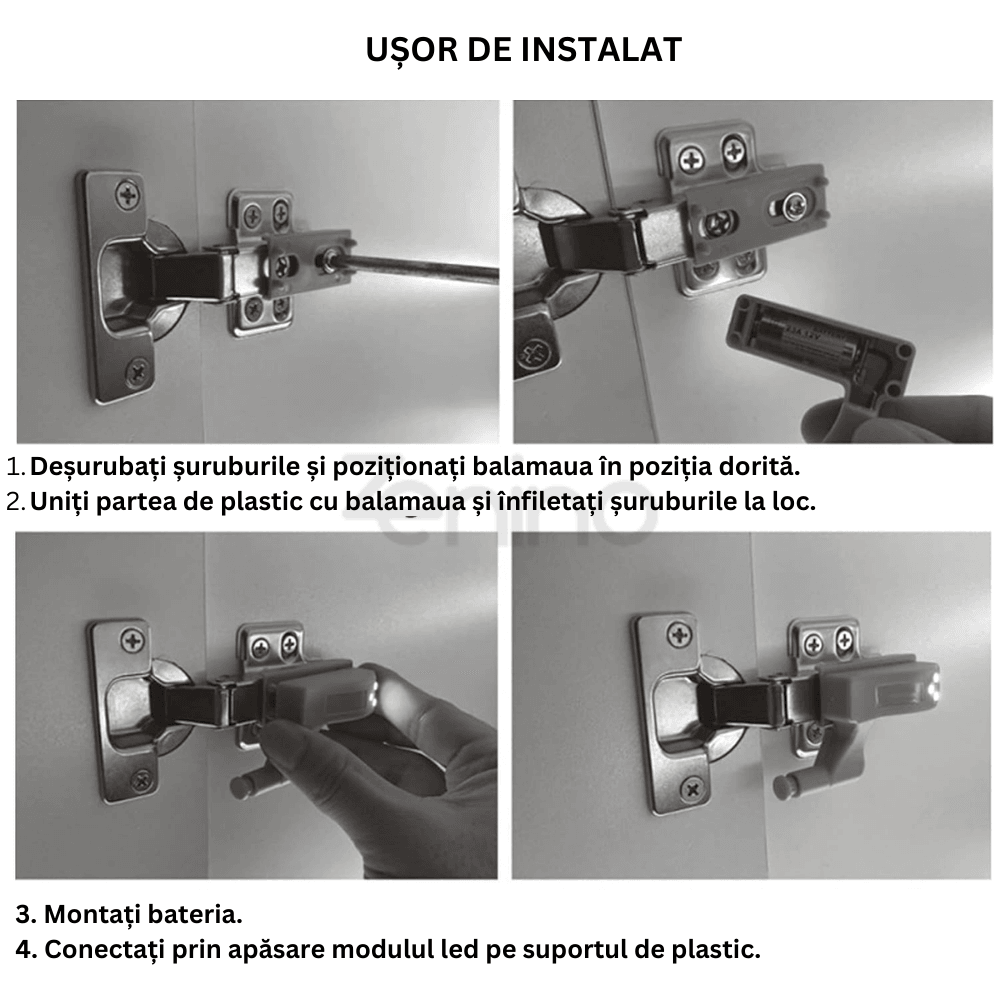 UȘOR DE INSTALAT

1. Deșurubați șuruburile și poziționați balamaua în poziția dorită.
2. Uniți partea de plastic cu balamaua și înfiletați șuruburile la loc.

3. Montați bateria.
4. Conectați prin apăsare modulul led pe suportul de plastic.