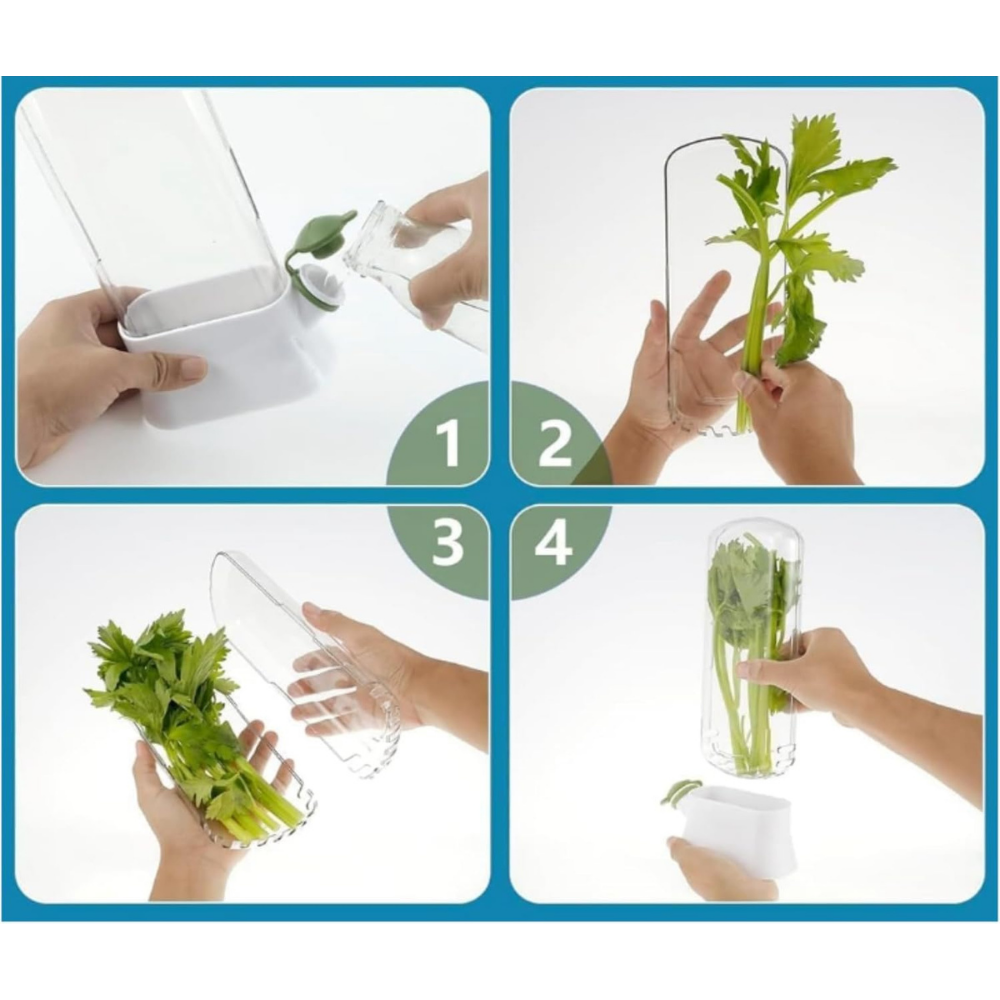 1
2
3
4