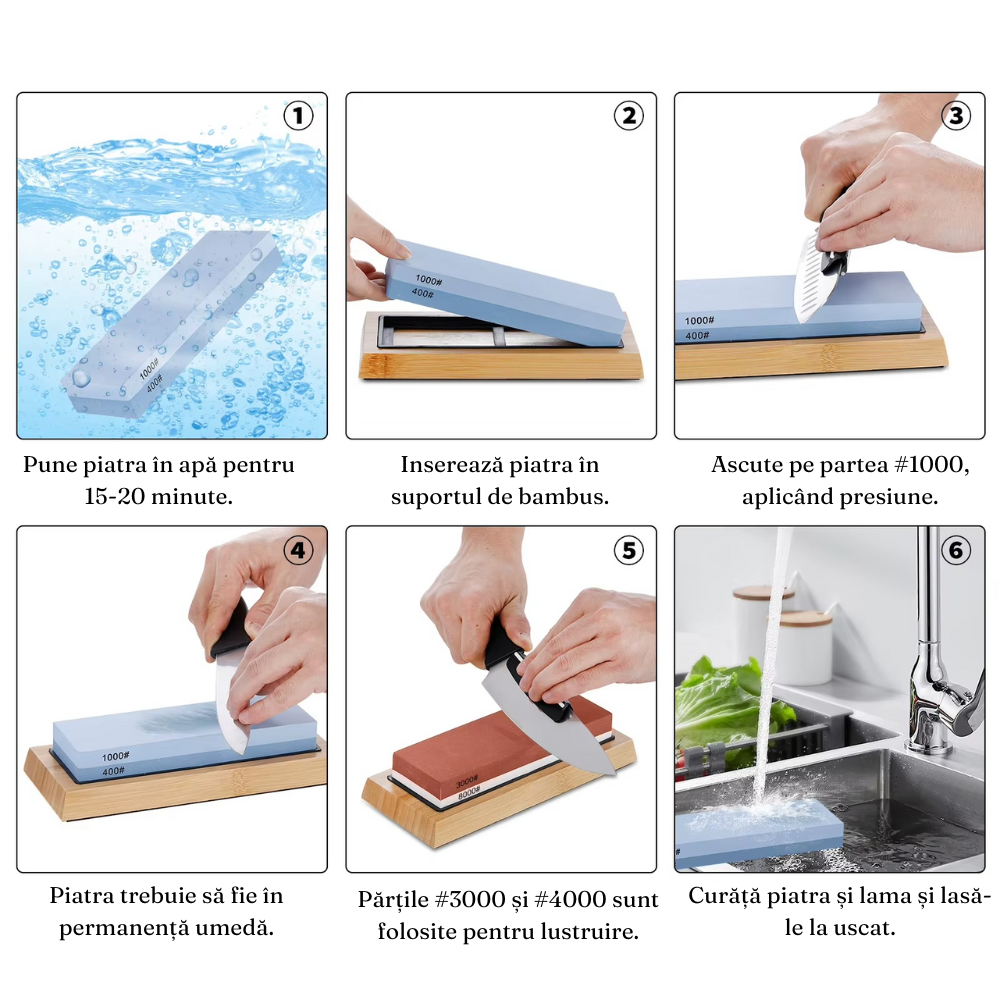 1

1000#
400#

Pune piatra în apă pentru 15-20 minute.

2

1000#
400#

Inserează piatra în suportul de bambus.

3

1000#
400#

Ascute pe partea #1000, aplicând presiune.

4

1000#
400#

Piatra trebuie să fie în permanență umedă.

5

3000#
8000#

Părțile #3000 și #4000 sunt folosite pentru lustruire.

6

Curăță piatra și lama și lasă-le la uscat.