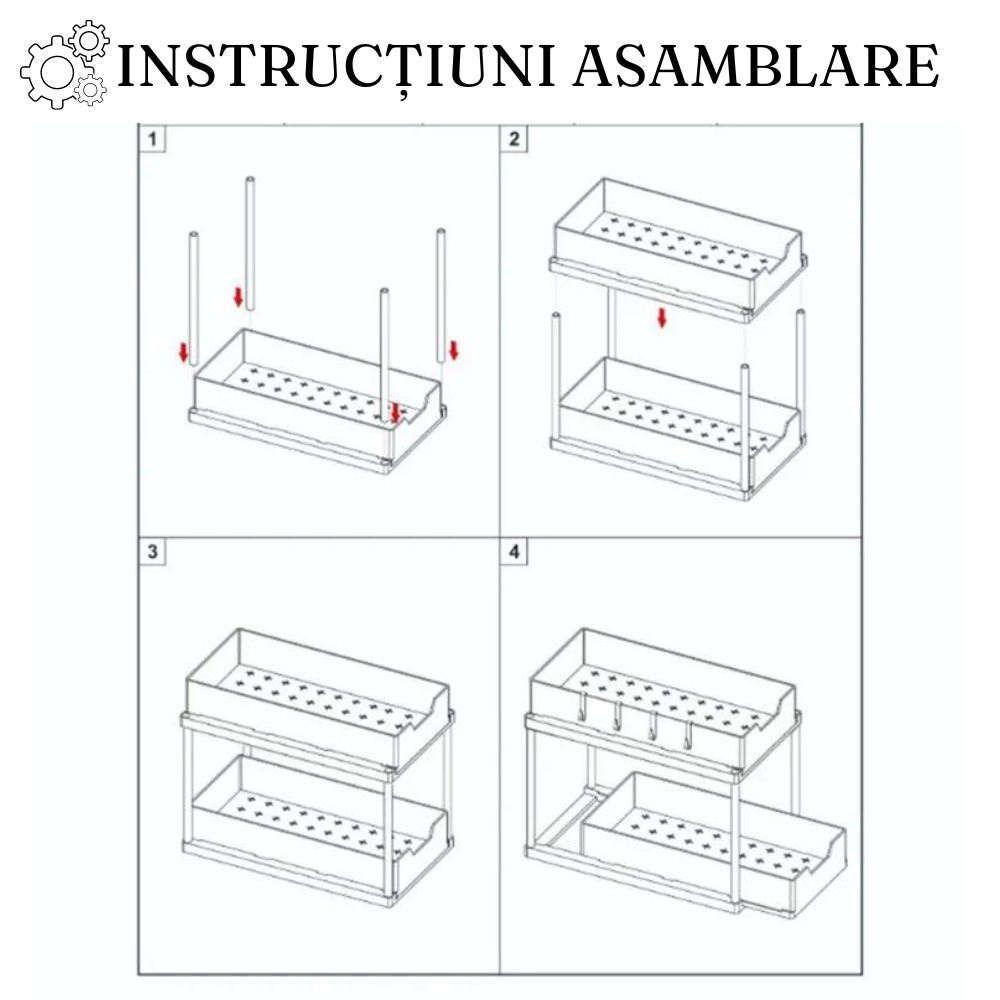 INSTRUCȚIUNI ASAMBLARE

1

2

3

4