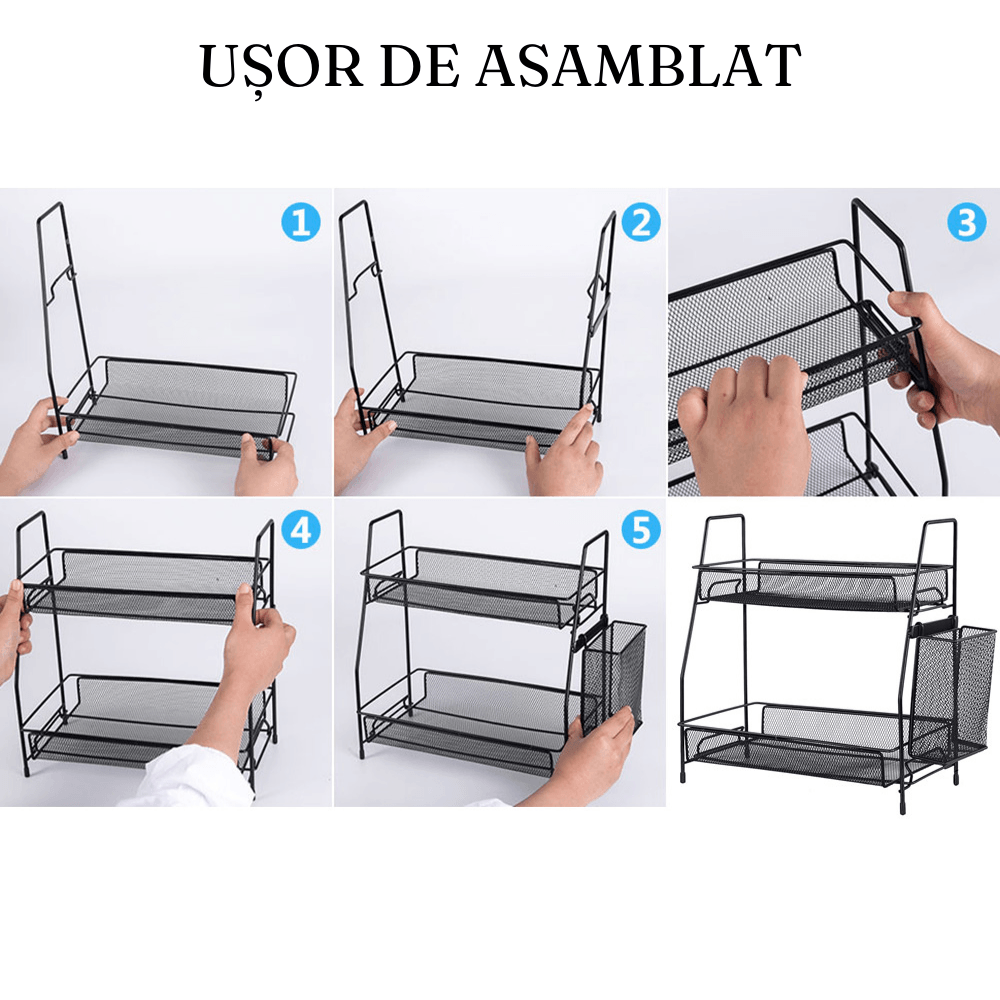 UȘOR DE ASAMBLAT

1

2

3

4

5