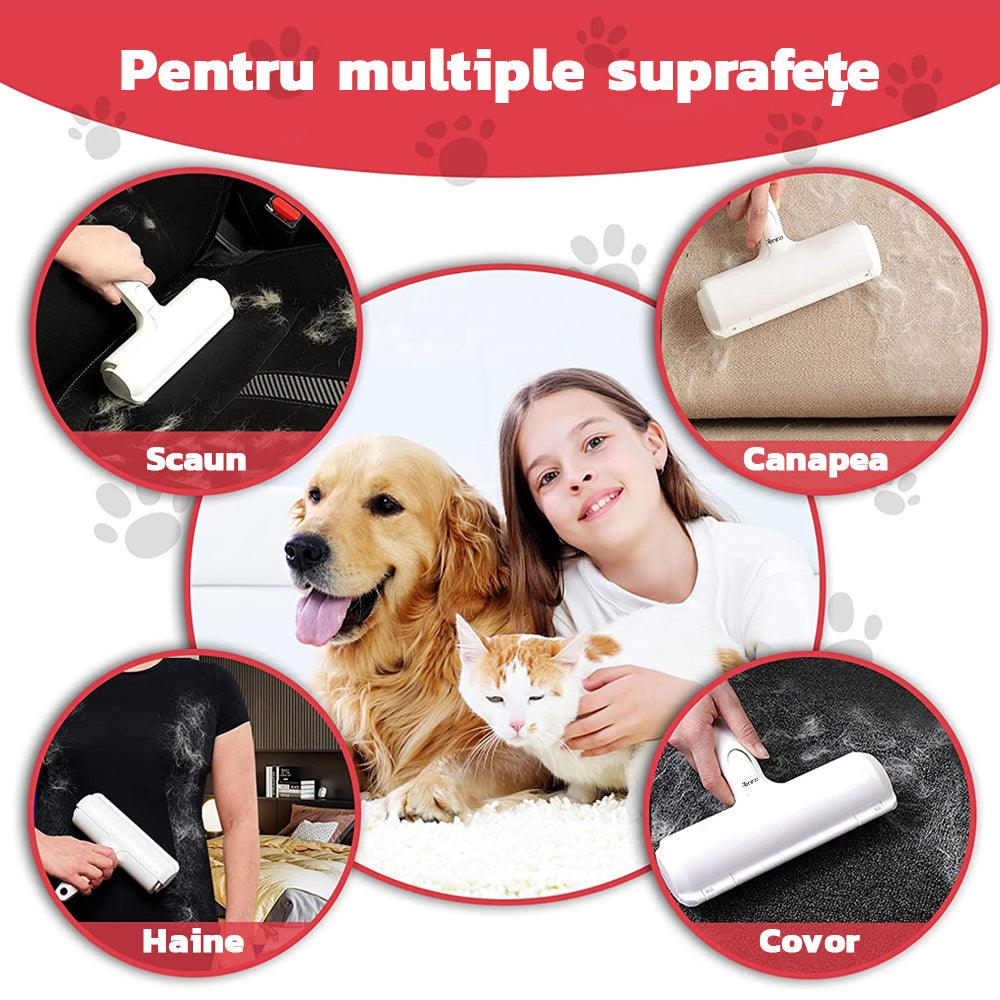 Pentru multiple suprafețe

Scaun

Canapea

Haine

Covor