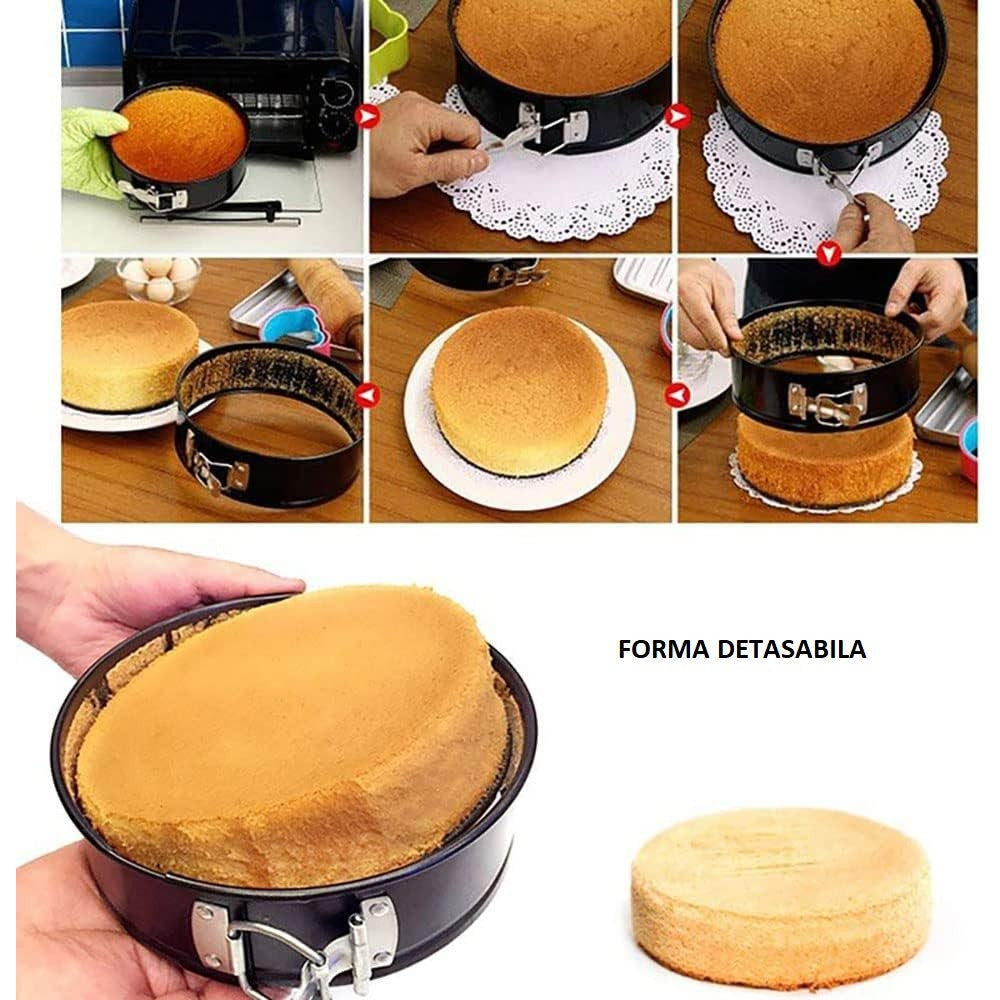 FORMA DETASABILA